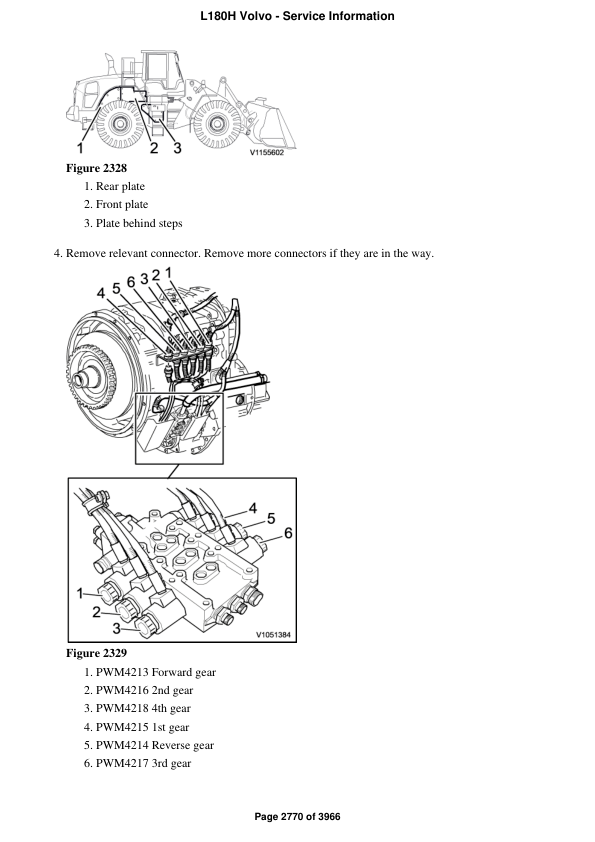 L180H Volvo - Service Information

1 2 3

V1155602

Figure 2328

1. Rear plate
2. Front plate
3. Plate behind steps

4. Remove relevant connector. Remove more connectors if they are in the way.

4 5 6 3 2 1

4
5
6
1
2
3

V1051384

Figure 2329

1. PWM4213 Forward gear
2. PWM4216 2nd gear
3. PWM4218 4th gear
4. PWM4215 1st gear
5. PWM4214 Reverse gear
6. PWM4217 3rd gear

Page 2770 of 3966